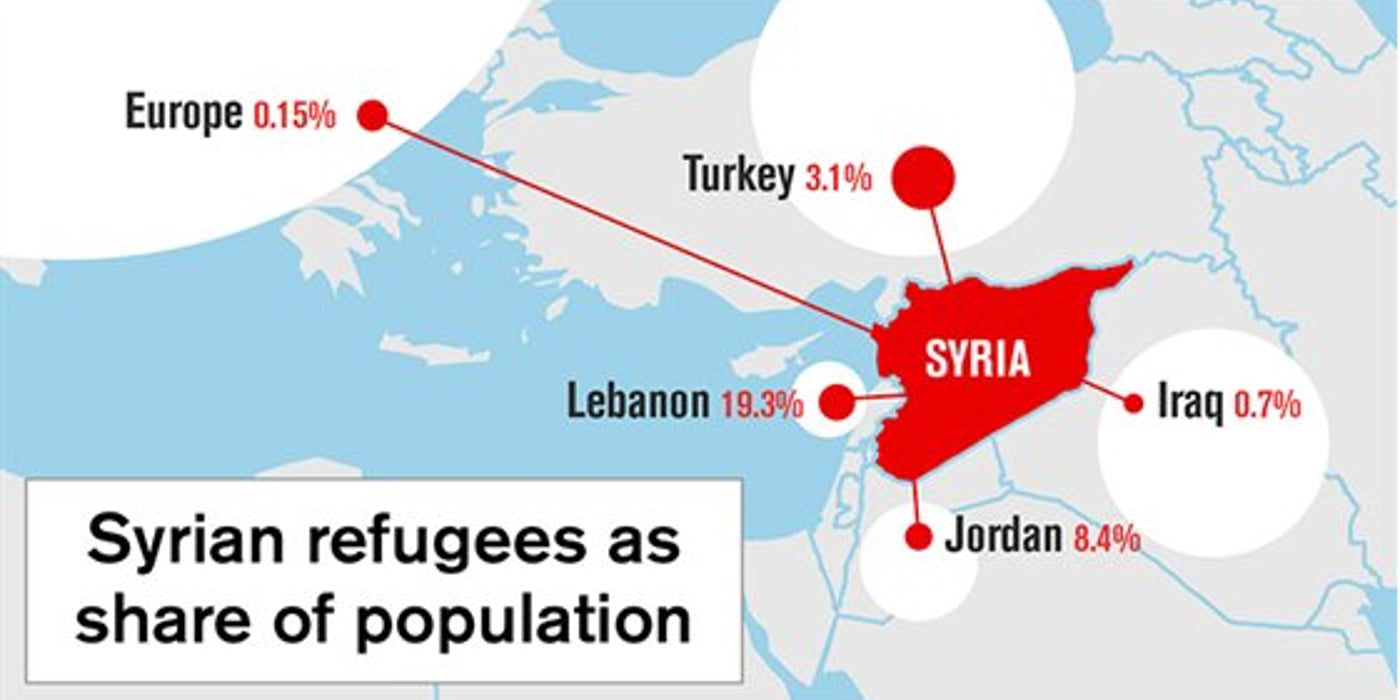 Europe 0.15%

Turkey 3.1%

SYRIA

Lebanon 19.3%

Iraq 0.7%

Jordan 8.4%

Syrian refugees as share of population