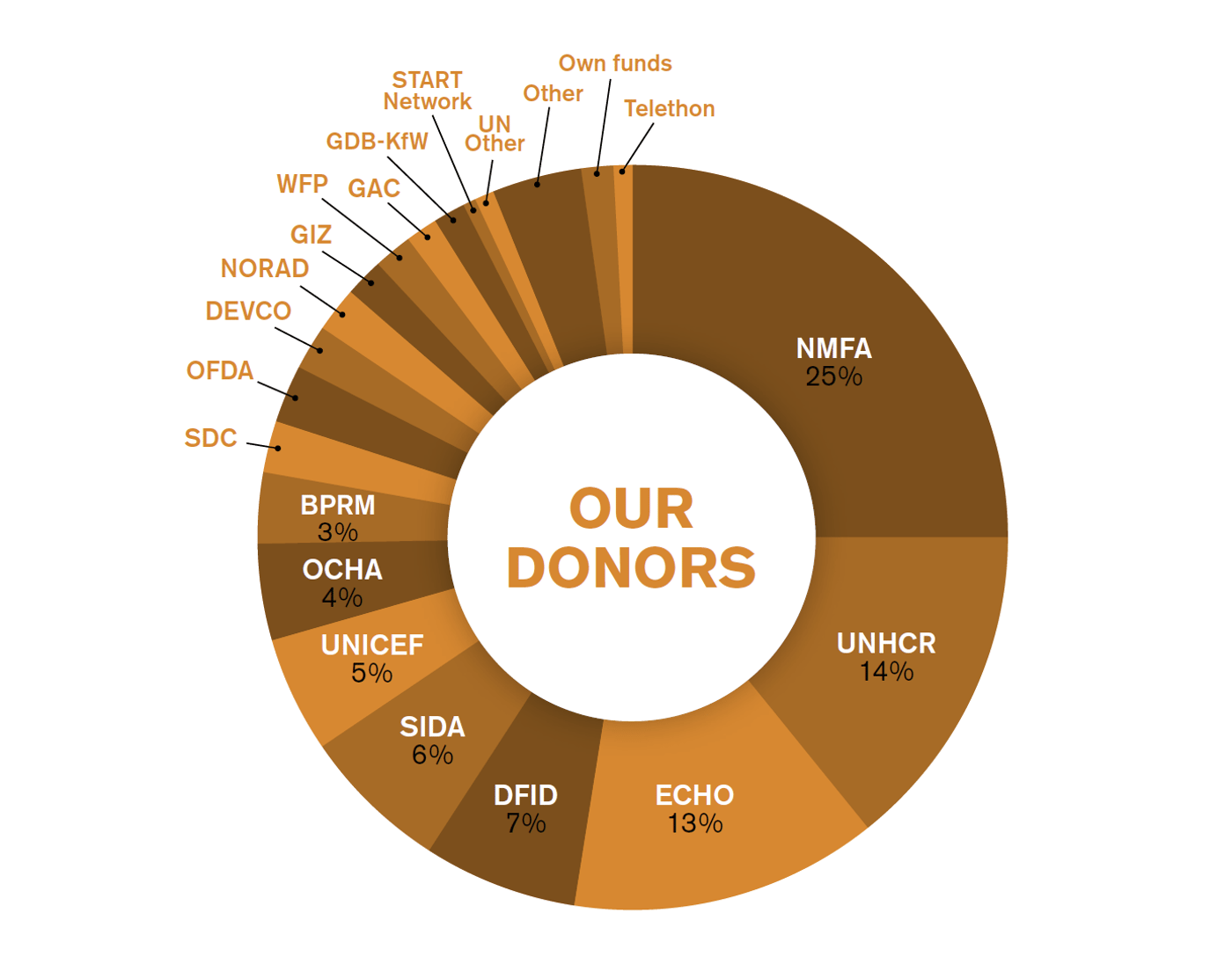 OUR DONORS

NMFA
25%

UNHCR
14%

ECHO
13%

DFID
7%

SIDA
6%

UNICEF
5%

OCHA
4%

BPRM
3%

SDC

OFDA

DEVCO

NORAD

GIZ

WFP

GAC

GDB-KfW

START Network

UN Other

Other

Own funds

Telethon