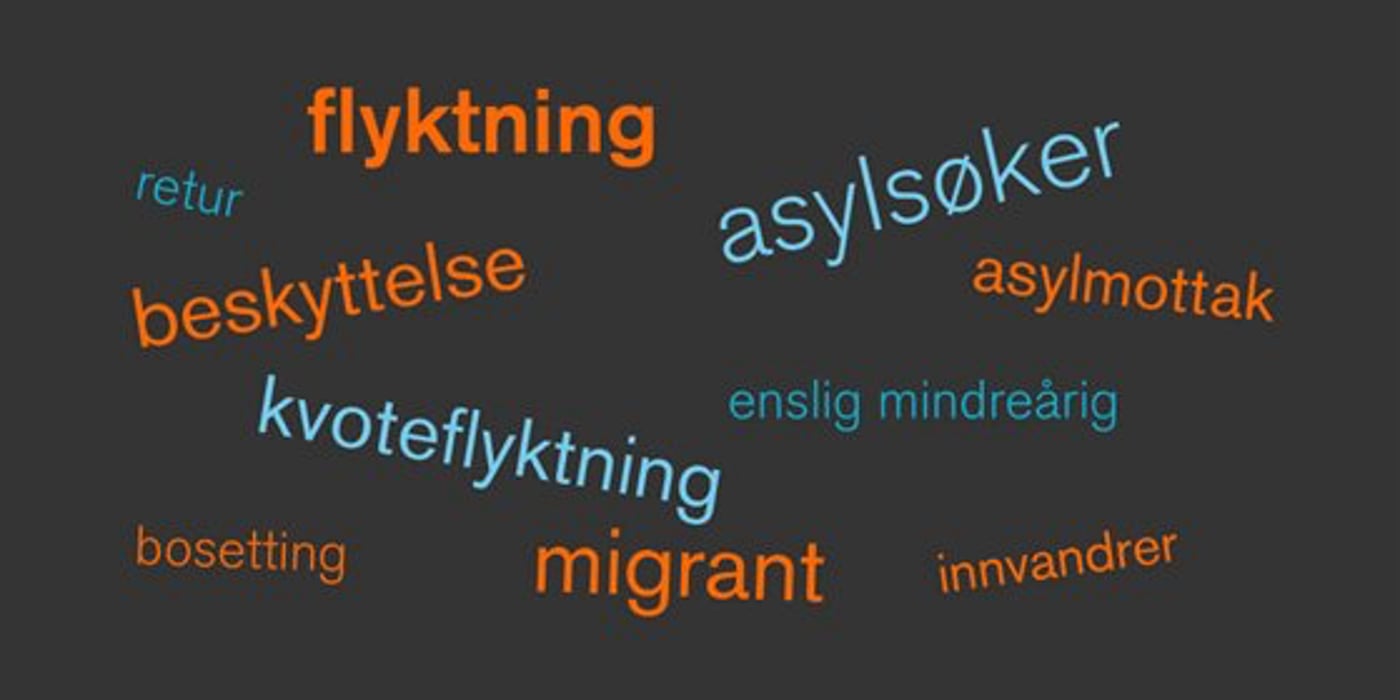 flyktning

retur

asylsøker

beskyttelse

asylmottak

kvoteflyktning

enslig mindreårig

bosetting

migrant

innvandrer