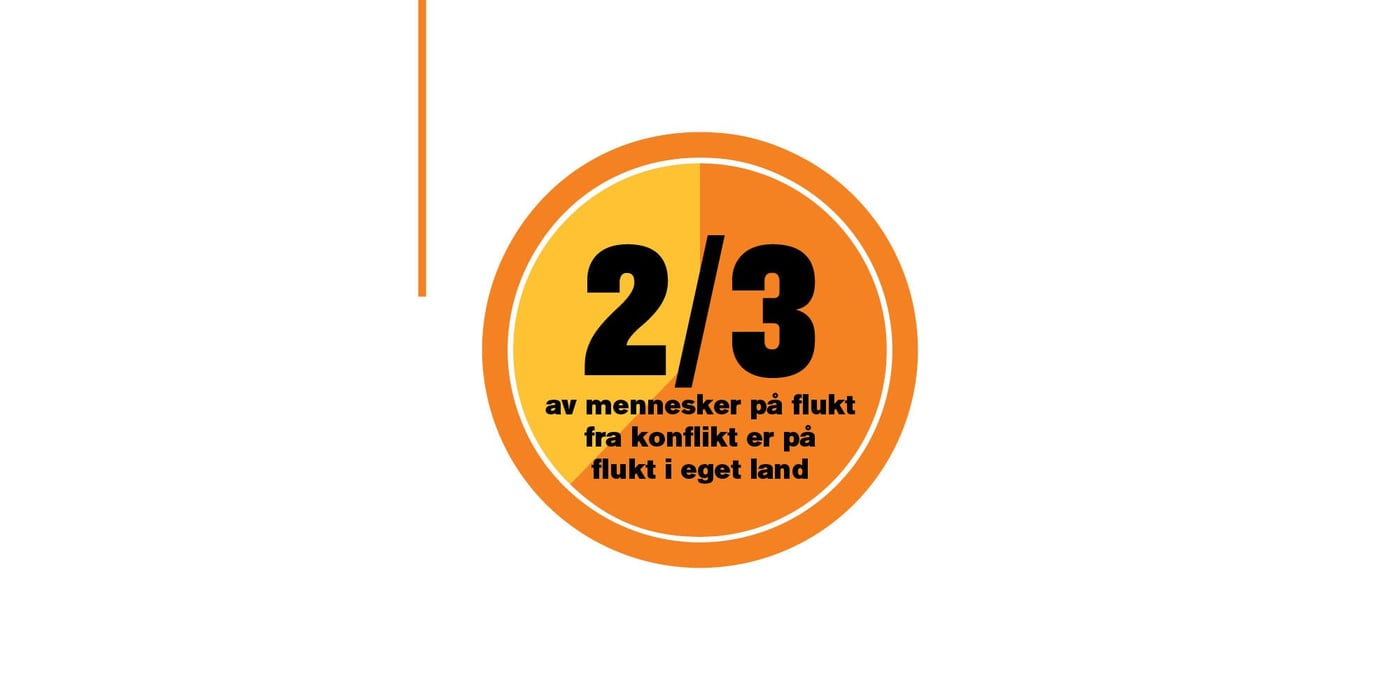 2/3

av mennesker på flukt fra konflikt er på flukt i eget land