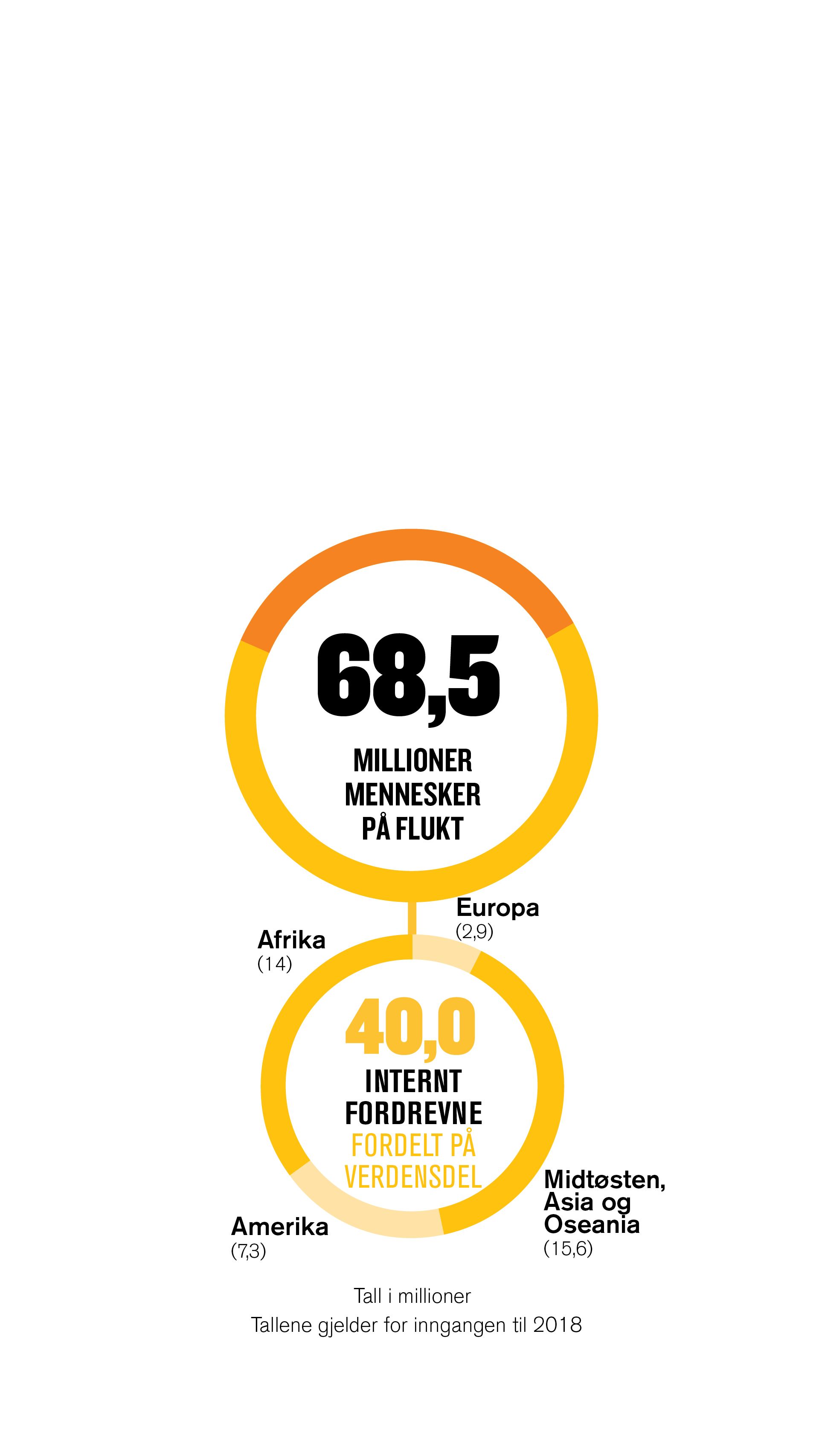 68,5

MILLIONER MENNESKER PÅ FLUKT

Europa
(2,9)

Afrika
(14)

40,0

INTERNT FORDREVNE
FORDELT PÅ VERDENSDEL

Midtøsten, Asia og Oseania
(15,6)

Amerika
(7,3)

Tall i millioner
Tallene gjelder for inngangen til 2018